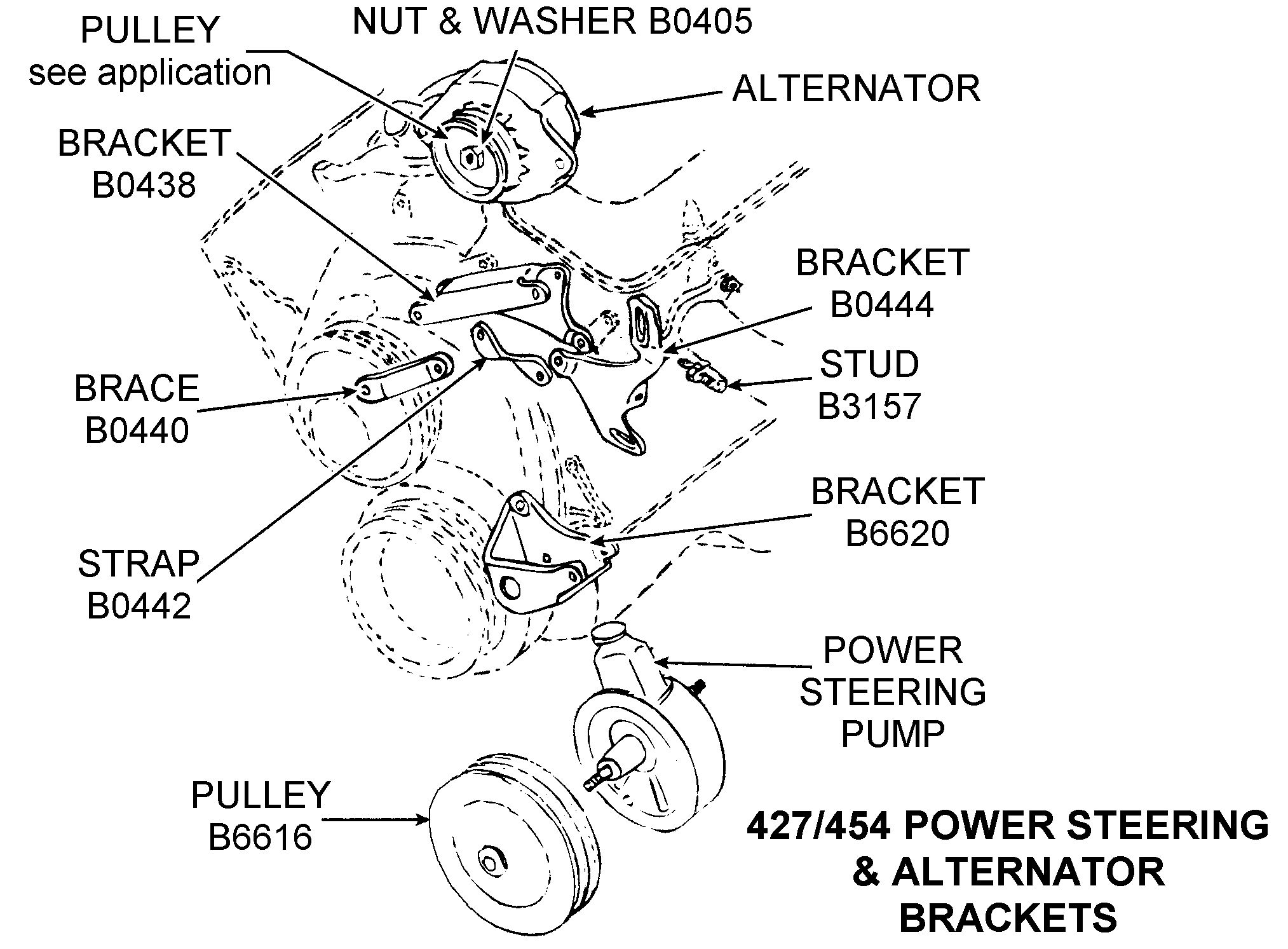 PULLEY
see application

NUT & WASHER B0405

ALTERNATOR

BRACKET
B0438

BRACKET
B0444

STUD
B3157

BRACE
B0440

BRACKET
B6620

STRAP
B0442

POWER
STEERING
PUMP

PULLEY
B6616

427/454 POWER STEERING
& ALTERNATOR
BRACKETS